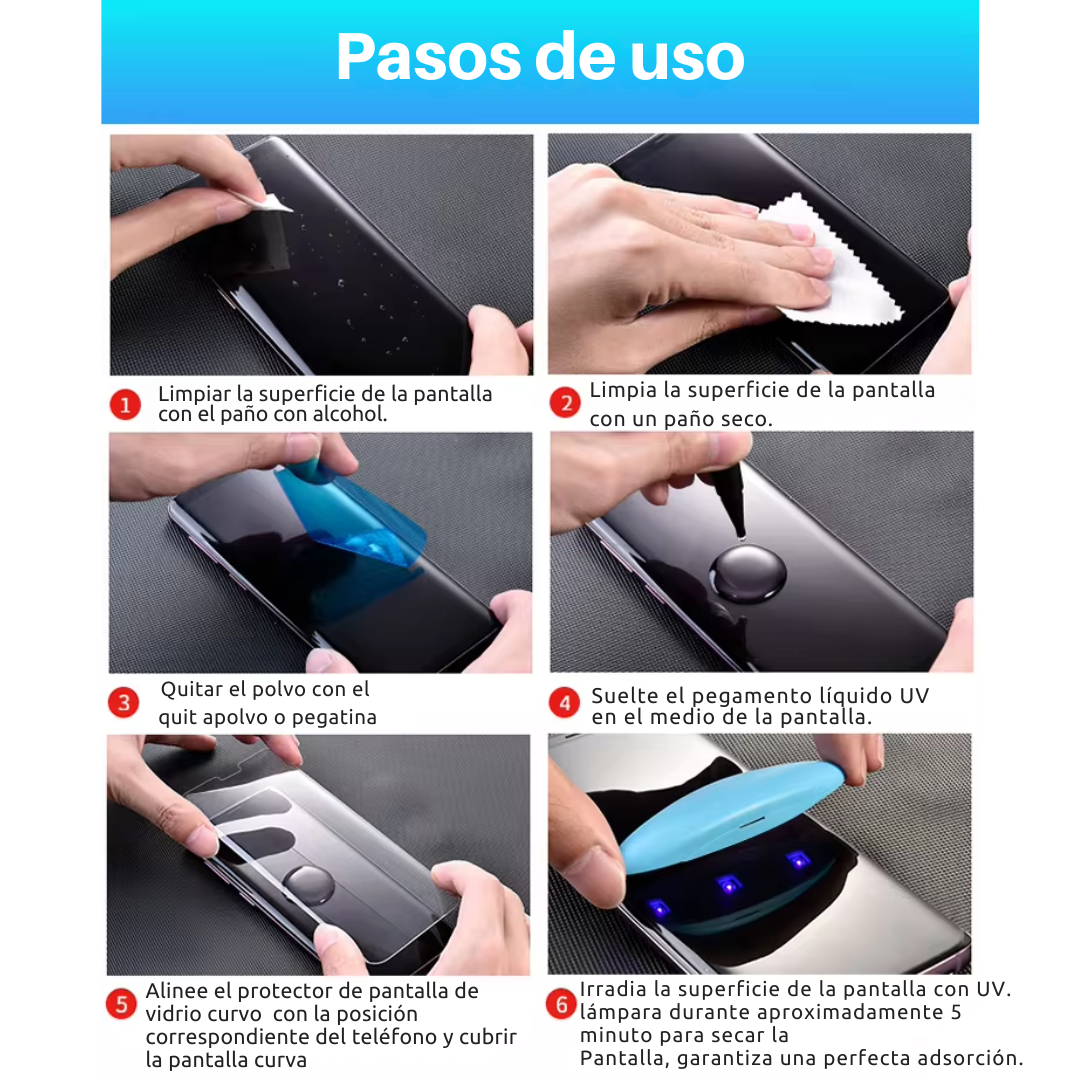 Pasos de uso

1 Limpiar la superficie de la pantalla con el paño con alcohol.

2 Limpia la superficie de la pantalla con un paño seco.

3 Quitar el polvo con el quit apolvo o pegatina

4 Suelte el pegamento líquido UV en el medio de la pantalla.

5 Alinee el protector de pantalla de vidrio curvo con la posición correspondiente del teléfono y cubrir la pantalla curva

6 Irradia la superficie de la pantalla con UV. lámpara durante aproximadamente 5 minuto para secar la Pantalla, garantiza una perfecta adsorción.